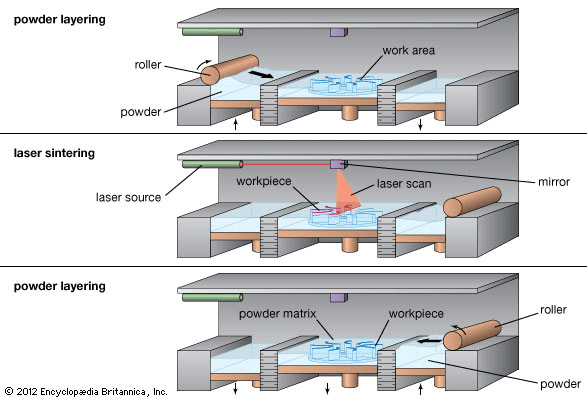 powder layering

roller

work area

powder

laser sintering

laser source

workpiece

laser scan

mirror

powder layering

powder matrix

workpiece

roller

powder

© 2012 Encyclopædia Britannica, Inc.